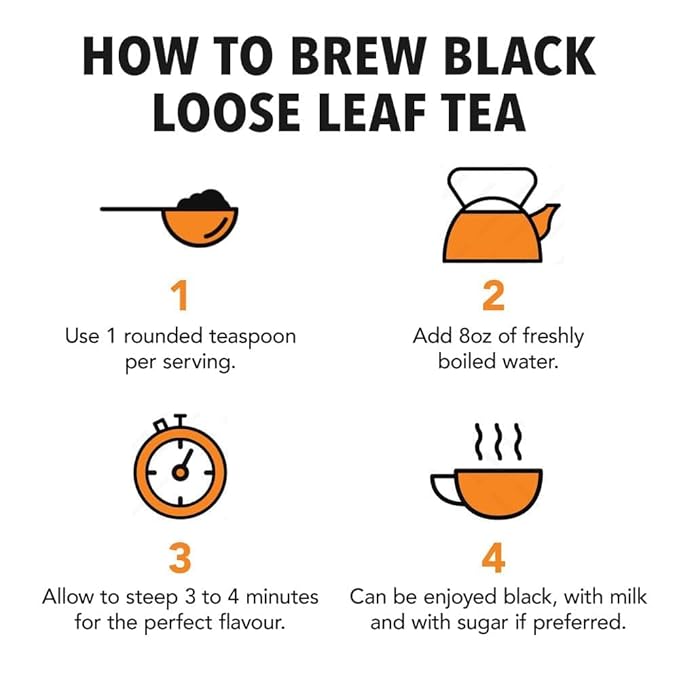 HOW TO BREW BLACK LOOSE LEAF TEA

1
Use 1 rounded teaspoon per serving.

2
Add 8oz of freshly boiled water.

3
Allow to steep 3 to 4 minutes for the perfect flavour.

4
Can be enjoyed black, with milk and with sugar if preferred.