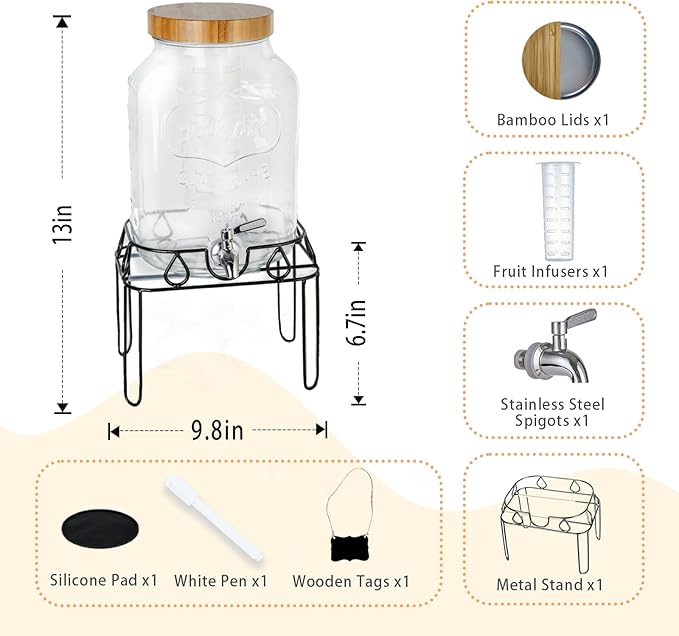 13in

6.7in

9.8in

Bamboo Lids x1

Fruit Infusers x1

Stainless Steel Spigots x1

Metal Stand x1

Silicone Pad x1

White Pen x1

Wooden Tags x1