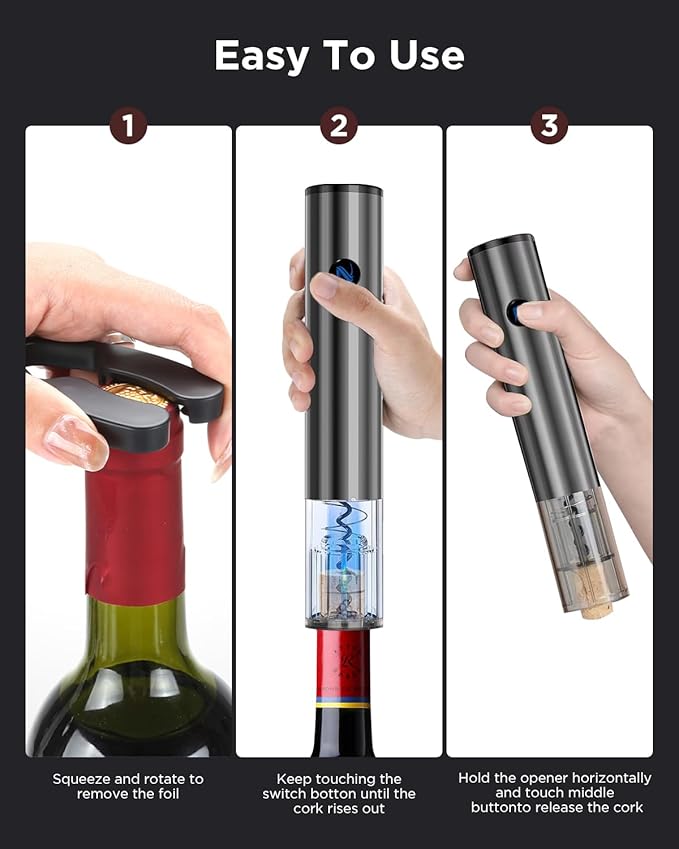 Easy To Use

1

2

3

Squeeze and rotate to remove the foil

Keep touching the switch botton until the cork rises out

Hold the opener horizontally and touch middle buttonto release the cork