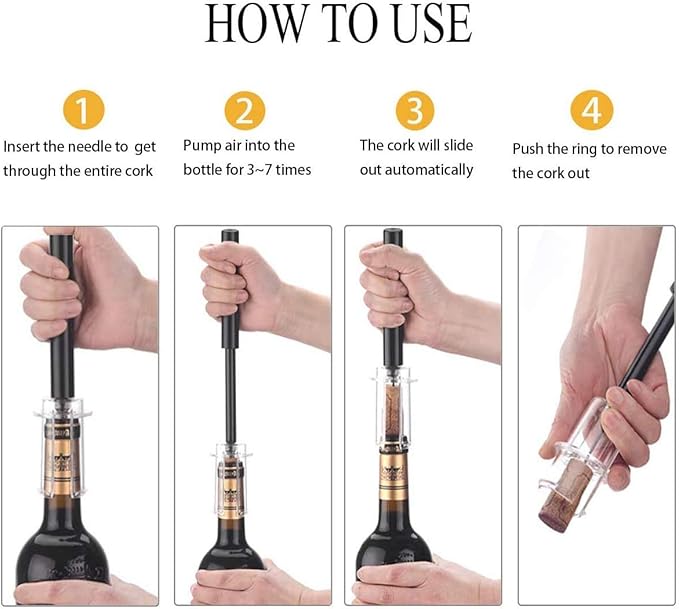 HOW TO USE

1
Insert the needle to get through the entire cork

2
Pump air into the bottle for 3~7 times

3
The cork will slide out automatically

4
Push the ring to remove the cork out