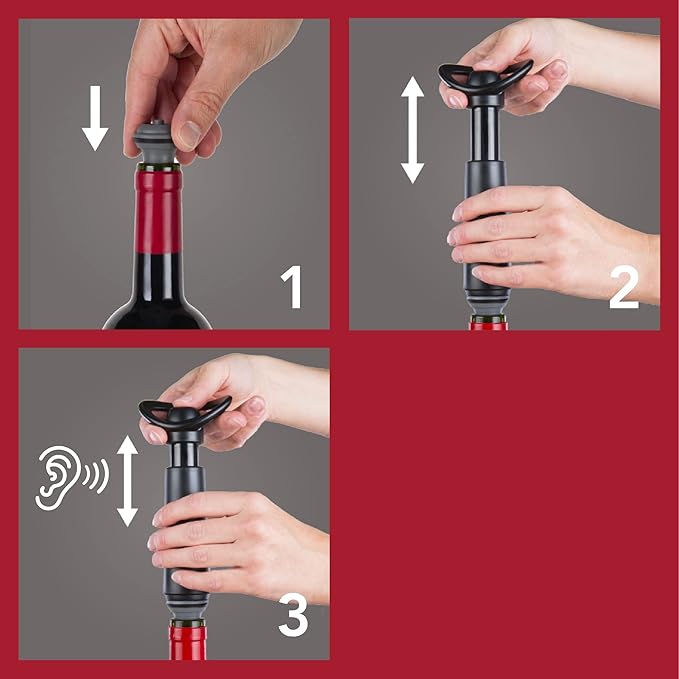 1

2

3