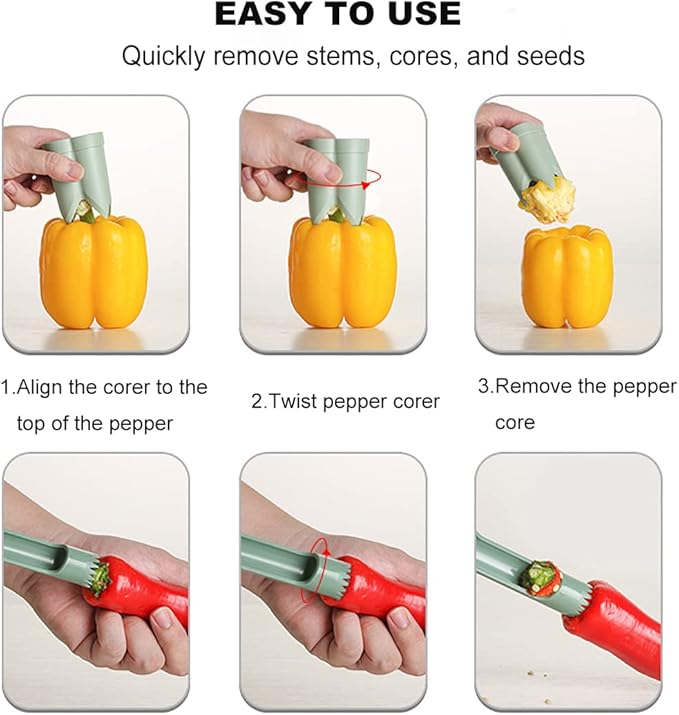 EASY TO USE

Quickly remove stems, cores, and seeds

1.Align the corer to the top of the pepper

2.Twist pepper corer

3.Remove the pepper core