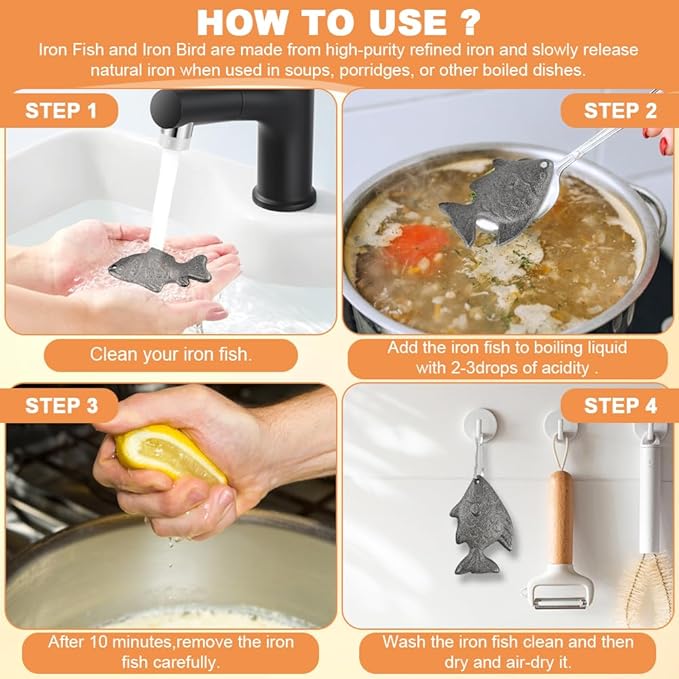 HOW TO USE ?
Iron Fish and Iron Bird are made from high-purity refined iron and slowly release natural iron when used in soups, porridges, or other boiled dishes.

STEP 1

Clean your iron fish.

STEP 2

Add the iron fish to boiling liquid with 2-3drops of acidity .

STEP 3

After 10 minutes,remove the iron fish carefully.

STEP 4

Wash the iron fish clean and then dry and air-dry it.