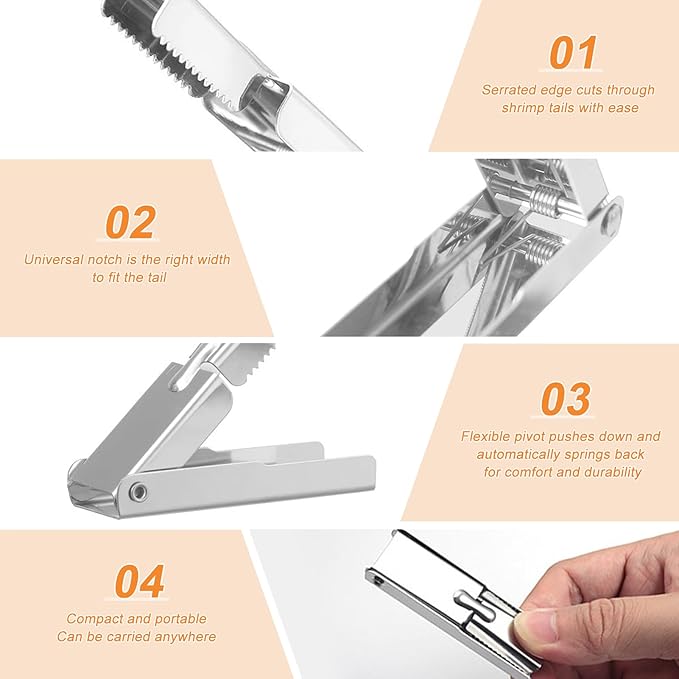 01

Serrated edge cuts through shrimp tails with ease

02

Universal notch is the right width to fit the tail

03

Flexible pivot pushes down and automatically springs back for comfort and durability

04

Compact and portable
Can be carried anywhere