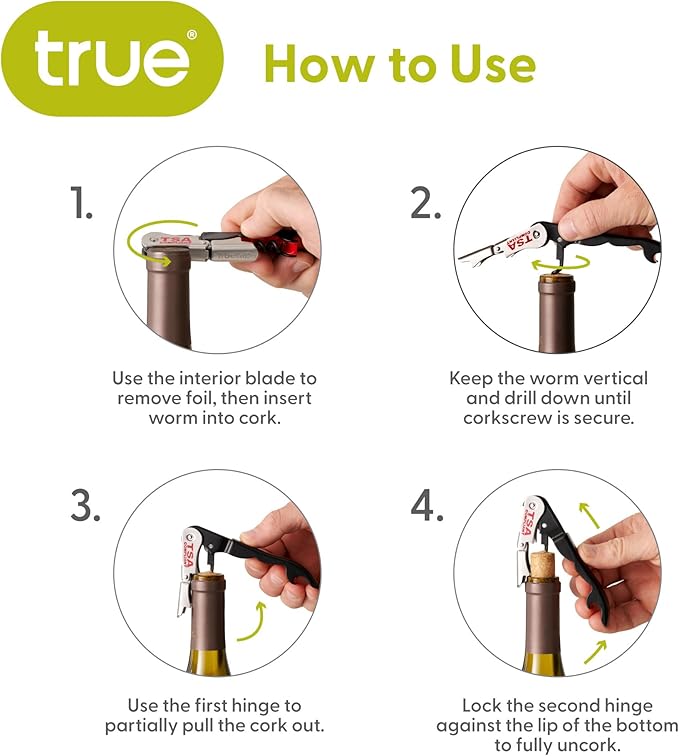 true®

How to Use

1.

TSA

Use the interior blade to remove foil, then insert worm into cork.

2.

TSA

Keep the worm vertical and drill down until corkscrew is secure.

3.

TSA

Use the first hinge to partially pull the cork out.

4.

TSA

Lock the second hinge against the lip of the bottom to fully uncork.