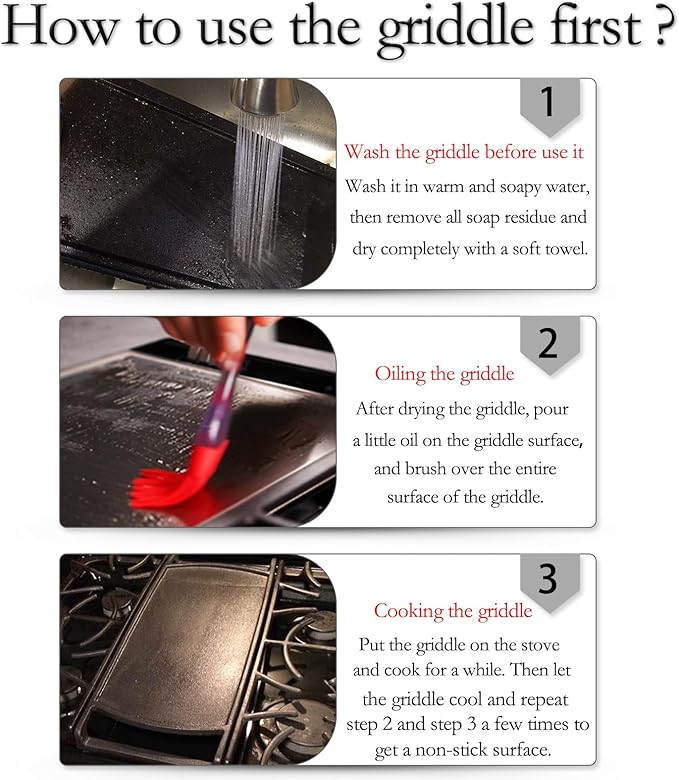 How to use the griddle first ?

1

Wash the griddle before use it

Wash it in warm and soapy water, then remove all soap residue and dry completely with a soft towel.

2

Oiling the griddle

After drying the griddle, pour a little oil on the griddle surface, and brush over the entire surface of the griddle.

3

Cooking the griddle

Put the griddle on the stove and cook for a while. Then let the griddle cool and repeat step 2 and step 3 a few times to get a non-stick surface.