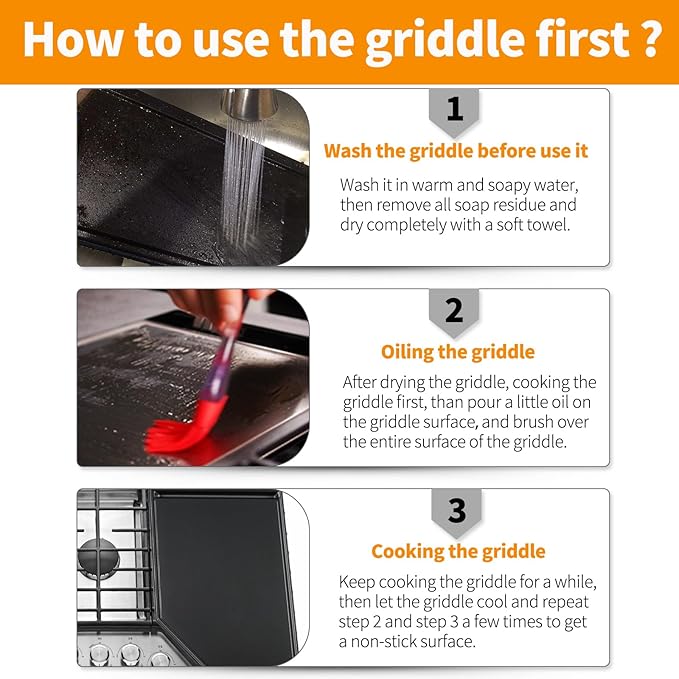 How to use the griddle first ?

1

Wash the griddle before use it

Wash it in warm and soapy water, then remove all soap residue and dry completely with a soft towel.

2

Oiling the griddle

After drying the griddle, cooking the griddle first, than pour a little oil on the griddle surface, and brush over the entire surface of the griddle.

3

Cooking the griddle

Keep cooking the griddle for a while, then let the griddle cool and repeat step 2 and step 3 a few times to get a non-stick surface.