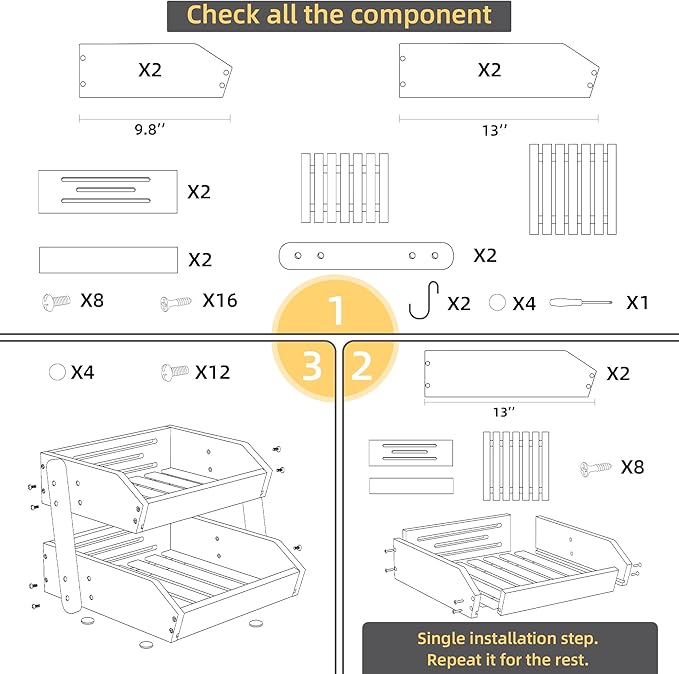 Check all the component

X2

9.8''

X2

13''

X2

X2

X2

X8

X16

1

X2

X4

X1

3

2

X4

X12

X2

13''

X8

Single installation step.
Repeat it for the rest.