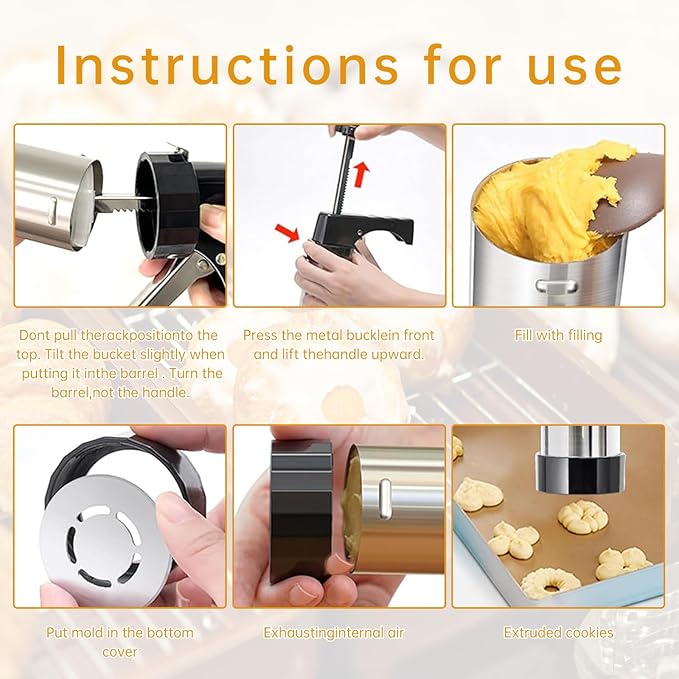 Instructions for use

Dont pull therackpositionto the top. Tilt the bucket slightly when putting it inthe barrel . Turn the barrel,not the handle.

Press the metal bucklein front and lift thehandle upward.

Fill with filling

Put mold in the bottom cover

Exhaustinginternal air

Extruded cookies