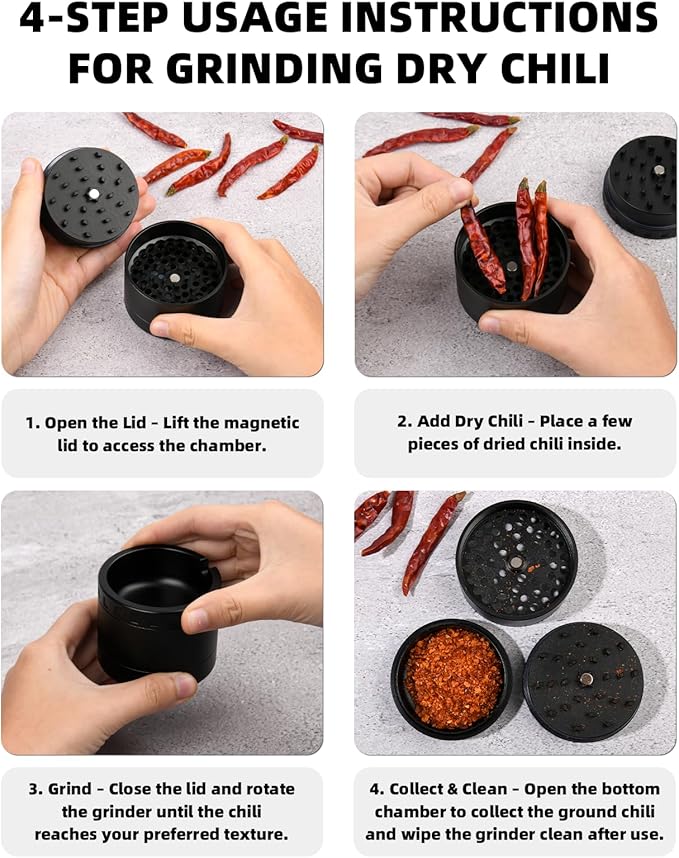 4-STEP USAGE INSTRUCTIONS FOR GRINDING DRY CHILI

1. Open the Lid – Lift the magnetic lid to access the chamber.

2. Add Dry Chili – Place a few pieces of dried chili inside.

3. Grind – Close the lid and rotate the grinder until the chili reaches your preferred texture.

4. Collect & Clean – Open the bottom chamber to collect the ground chili and wipe the grinder clean after use.