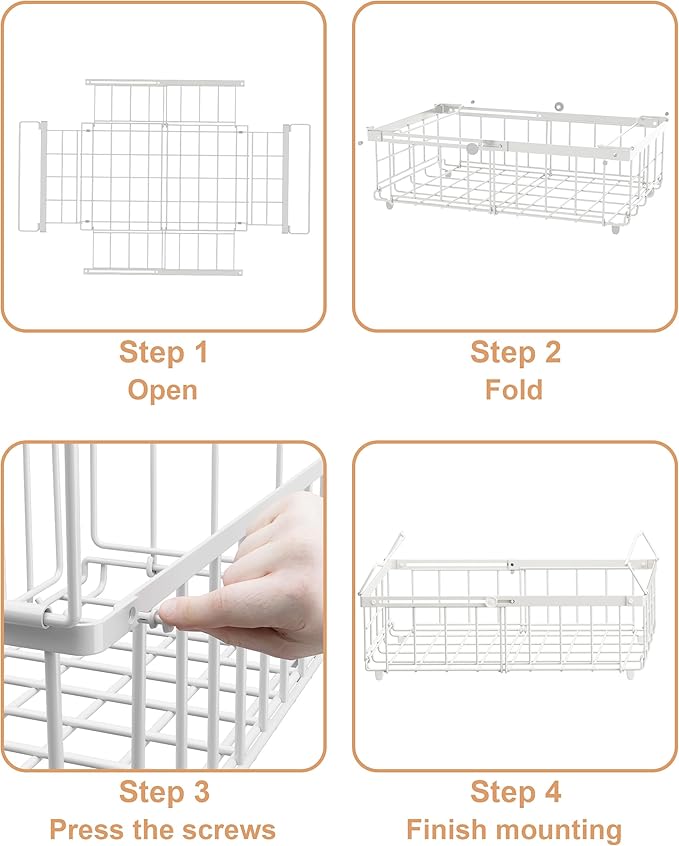 Step 1
Open

Step 2
Fold

Step 3
Press the screws

Step 4
Finish mounting