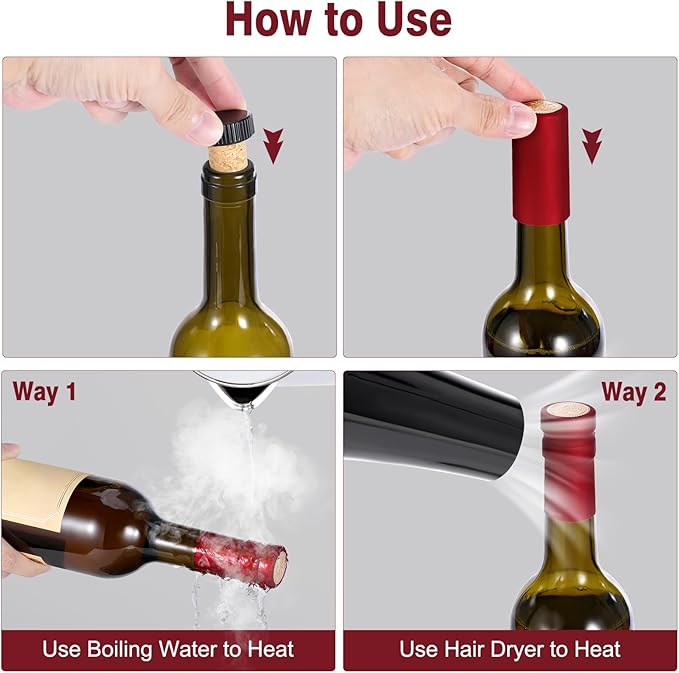 How to Use

Way 1

Use Boiling Water to Heat

Way 2

Use Hair Dryer to Heat