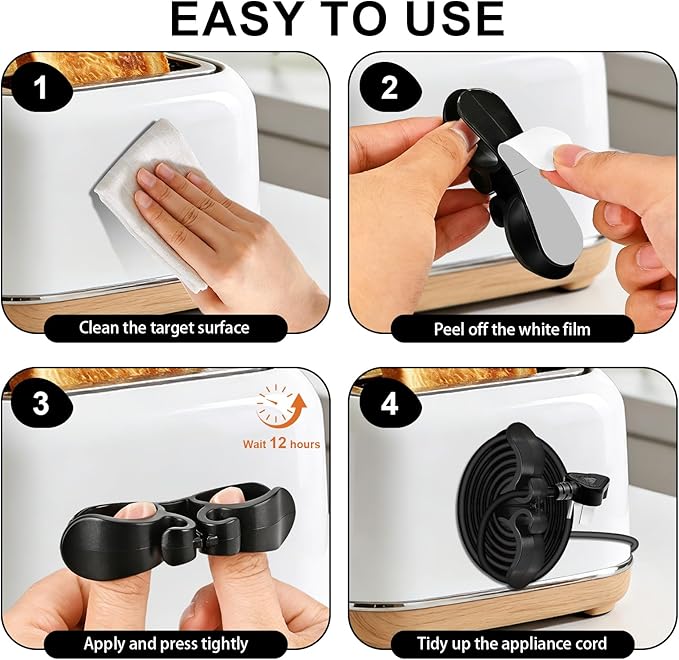 EASY TO USE

1

Clean the target surface

2

Peel off the white film

3

Wait 12 hours

Apply and press tightly

4

Tidy up the appliance cord