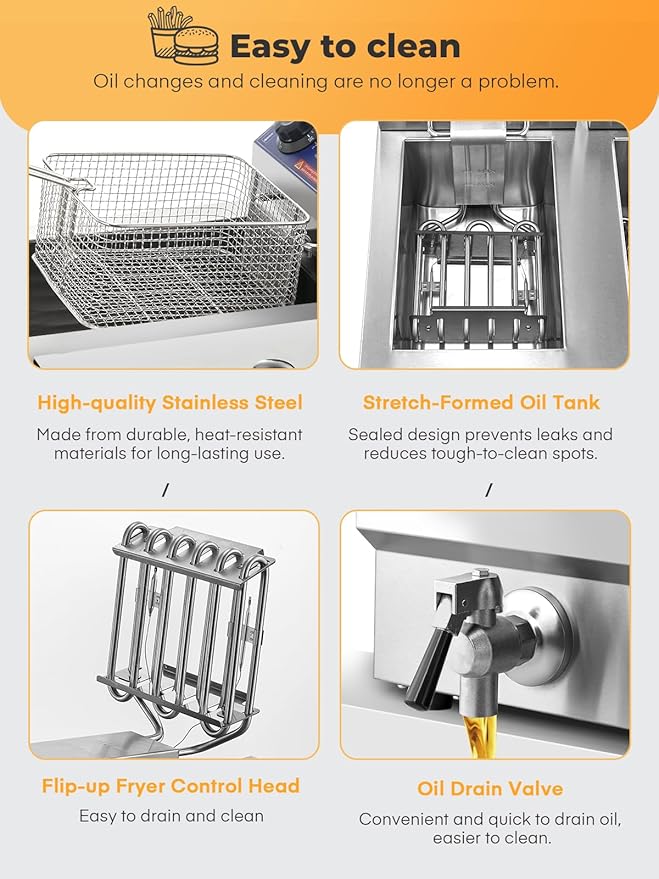 Easy to clean

Oil changes and cleaning are no longer a problem.

High-quality Stainless Steel

Made from durable, heat-resistant materials for long-lasting use.

/

Stretch-Formed Oil Tank

Sealed design prevents leaks and reduces tough-to-clean spots.

/

Flip-up Fryer Control Head

Easy to drain and clean

Oil Drain Valve

Convenient and quick to drain oil, easier to clean.