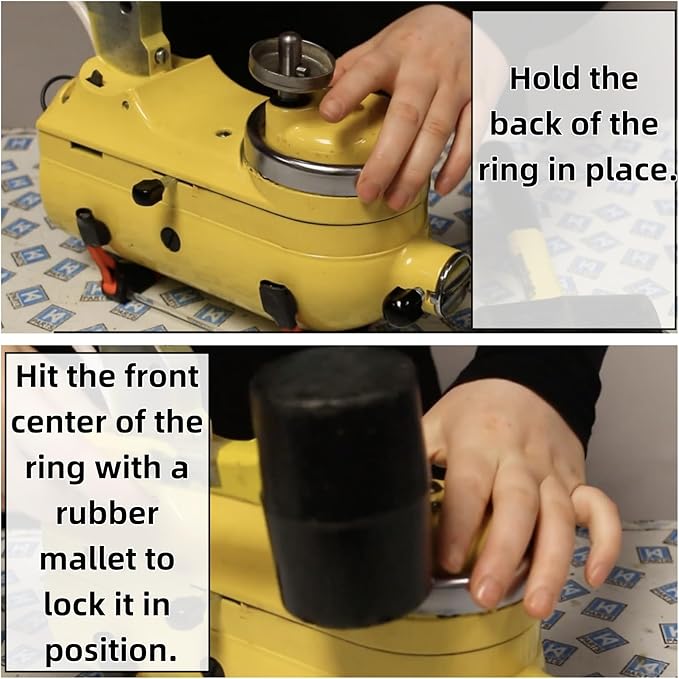 Hold the back of the ring in place.

Hit the front center of the ring with a rubber mallet to lock it in position.