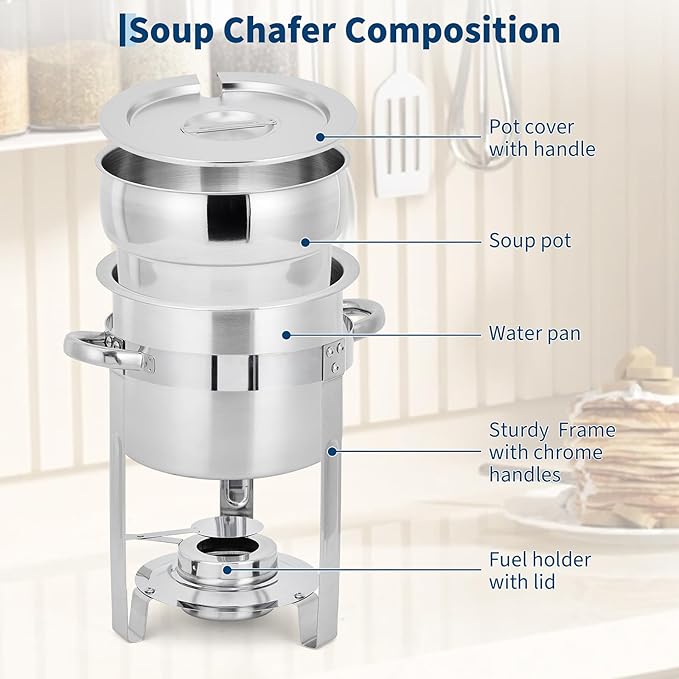 Soup Chafer Composition

Pot cover with handle

Soup pot

Water pan

Sturdy Frame with chrome handles

Fuel holder with lid