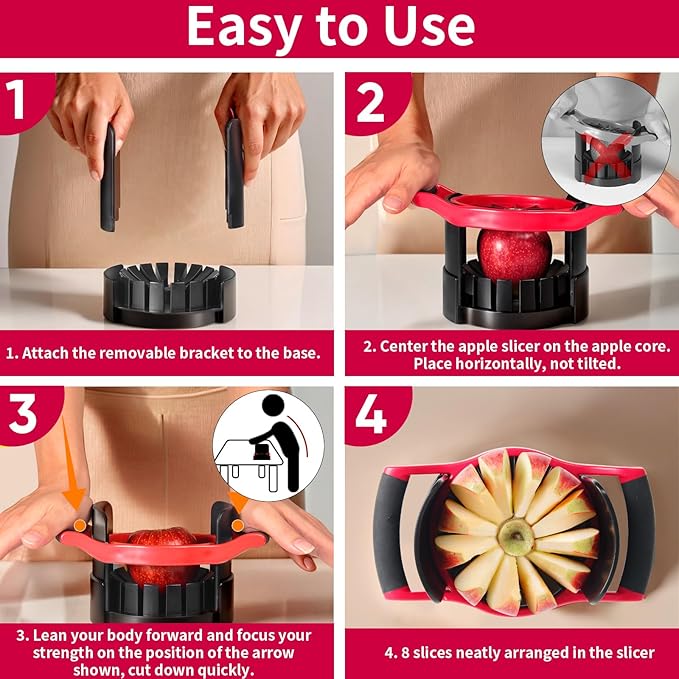 Easy to Use

1

1. Attach the removable bracket to the base.

2

2. Center the apple slicer on the apple core. Place horizontally, not tilted.

3

3. Lean your body forward and focus your strength on the position of the arrow shown, cut down quickly.

4

4. 8 slices neatly arranged in the slicer