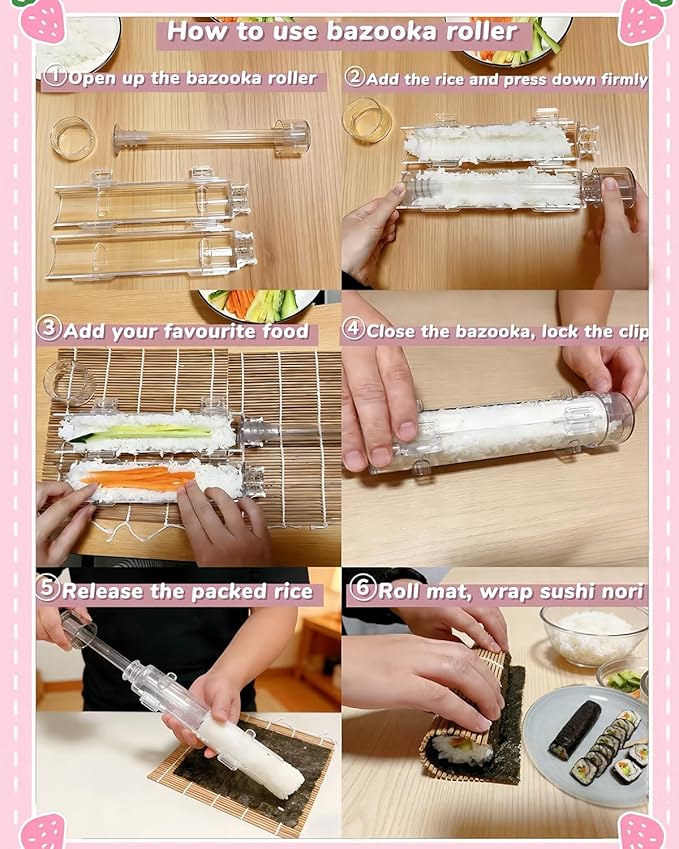 How to use bazooka roller

①Open up the bazooka roller

②Add the rice and press down firmly

③Add your favourite food

④Close the bazooka, lock the clip

⑤Release the packed rice

⑥Roll mat, wrap sushi nori