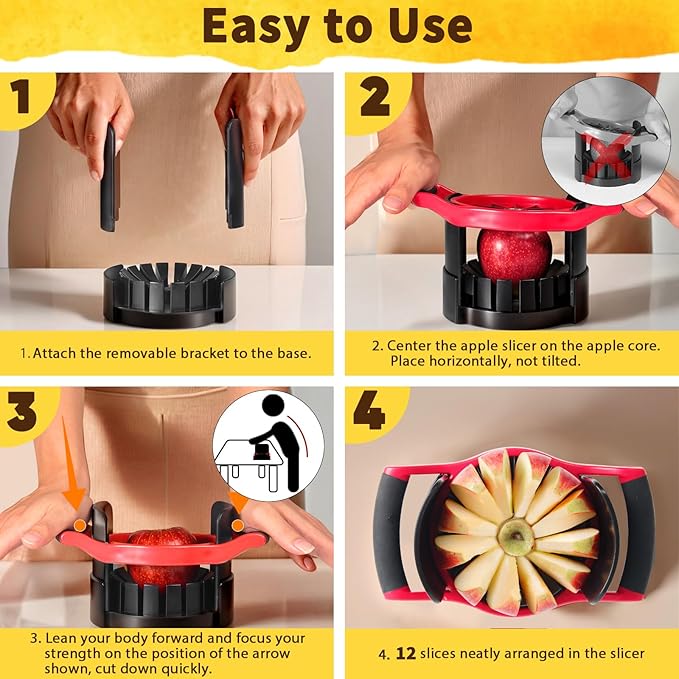 Easy to Use

1

1. Attach the removable bracket to the base.

2

2. Center the apple slicer on the apple core. Place horizontally, not tilted.

3

3. Lean your body forward and focus your strength on the position of the arrow shown, cut down quickly.

4

4. 12 slices neatly arranged in the slicer