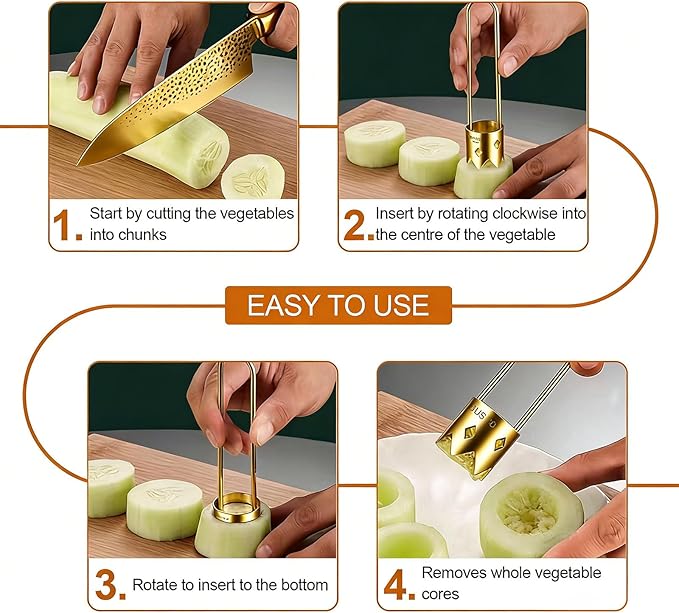 1. Start by cutting the vegetables into chunks

2. Insert by rotating clockwise into the centre of the vegetable

EASY TO USE

3. Rotate to insert to the bottom

4. Removes whole vegetable cores