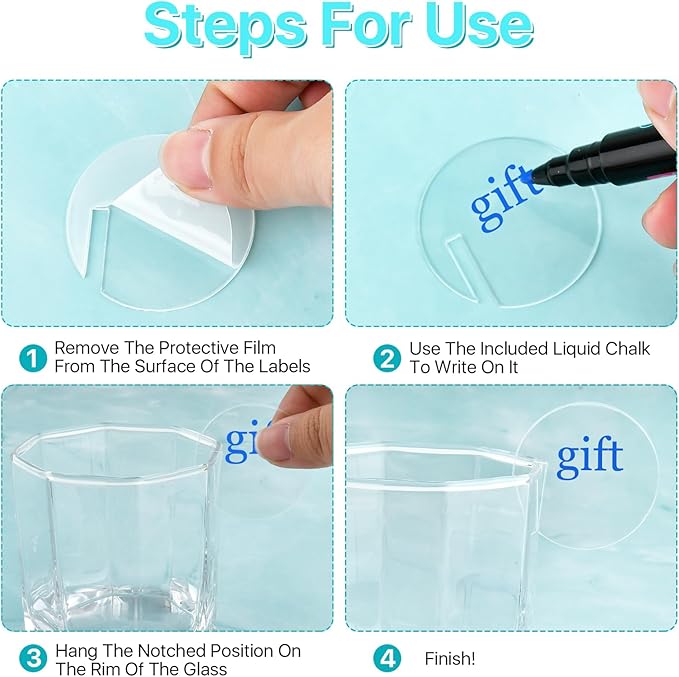 Steps For Use

gift

1 Remove The Protective Film From The Surface Of The Labels

2 Use The Included Liquid Chalk To Write On It

gi

gift

3 Hang The Notched Position On The Rim Of The Glass

4 Finish!