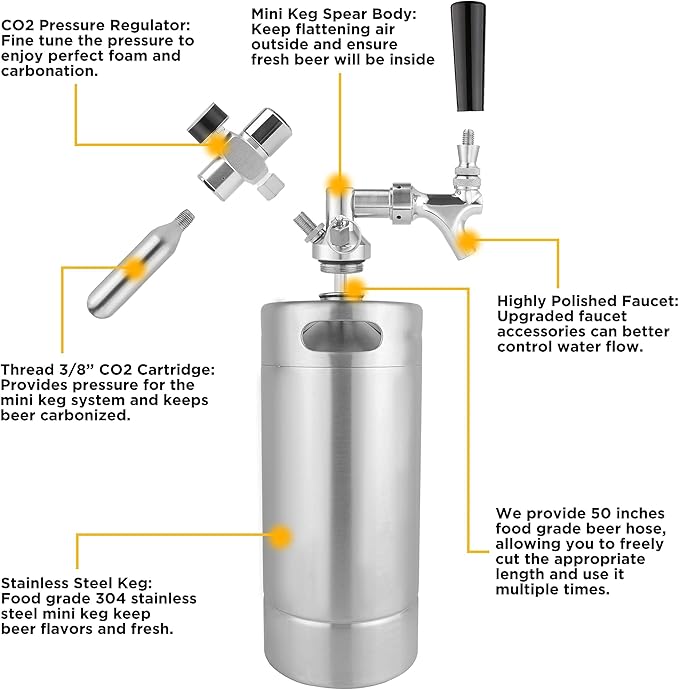 CO2 Pressure Regulator: Fine tune the pressure to enjoy perfect foam and carbonation.

Mini Keg Spear Body: Keep flattening air outside and ensure fresh beer will be inside

Highly Polished Faucet: Upgraded faucet accessories can better control water flow.

Thread 3/8” CO2 Cartridge: Provides pressure for the mini keg system and keeps beer carbonized.

We provide 50 inches food grade beer hose, allowing you to freely cut the appropriate length and use it multiple times.

Stainless Steel Keg: Food grade 304 stainless steel mini keg keep beer flavors and fresh.