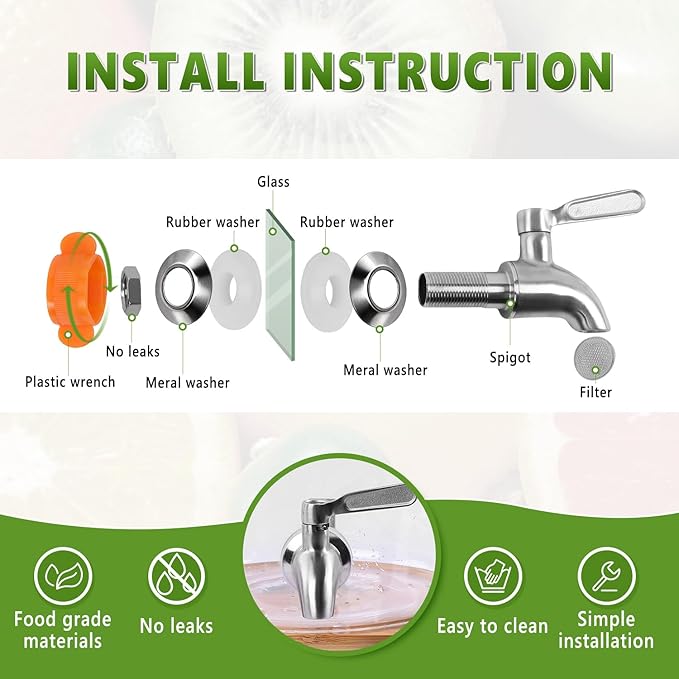 INSTALL INSTRUCTION

Glass

Rubber washer

Rubber washer

No leaks

Plastic wrench

Meral washer

Meral washer

Spigot

Filter

Food grade materials

No leaks

Easy to clean

Simple installation