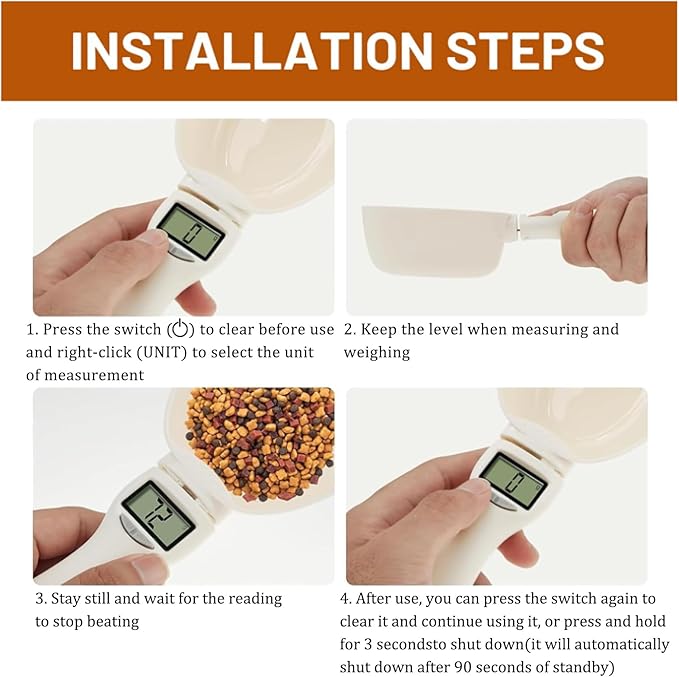 INSTALLATION STEPS

0

1. Press the switch (⏻) to clear before use and right-click (UNIT) to select the unit of measurement

2. Keep the level when measuring and weighing

72

3. Stay still and wait for the reading to stop beating

0

4. After use, you can press the switch again to clear it and continue using it, or press and hold for 3 secondsto shut down(it will automatically shut down after 90 seconds of standby)