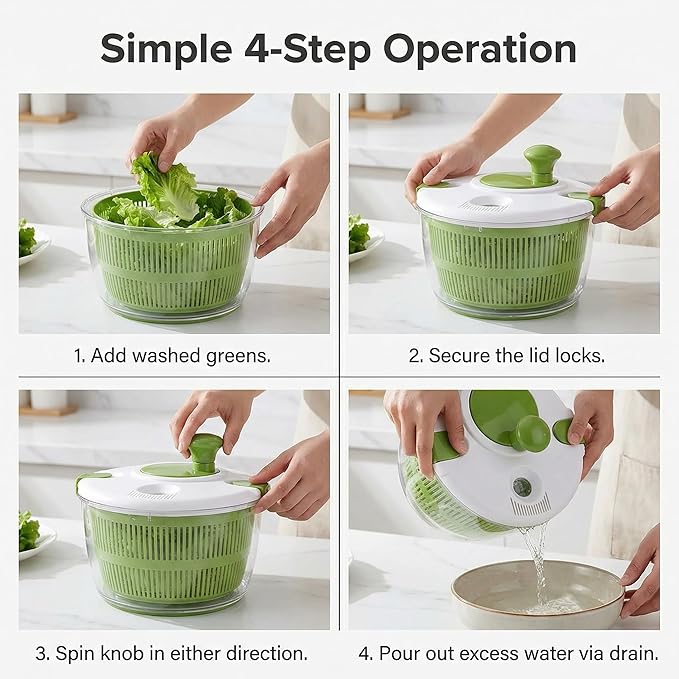 Simple 4-Step Operation

1. Add washed greens.

2. Secure the lid locks.

3. Spin knob in either direction.

4. Pour out excess water via drain.