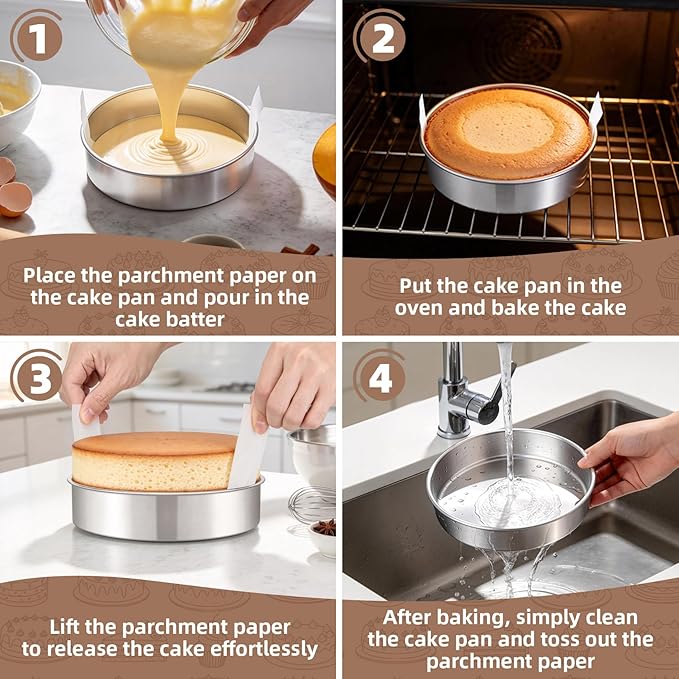 1

Place the parchment paper on the cake pan and pour in the cake batter

2

Put the cake pan in the oven and bake the cake

3

Lift the parchment paper to release the cake effortlessly

4

After baking, simply clean the cake pan and toss out the parchment paper