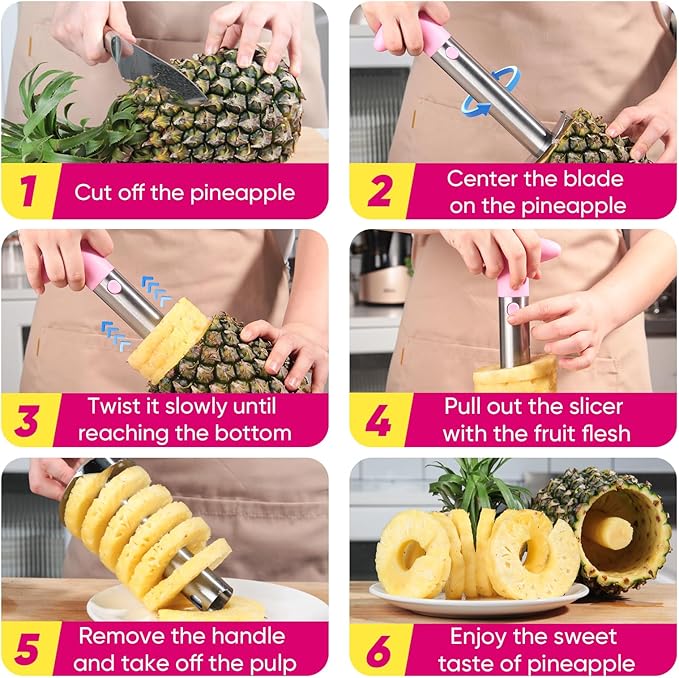 1 Cut off the pineapple

2 Center the blade on the pineapple

3 Twist it slowly until reaching the bottom

4 Pull out the slicer with the fruit flesh

5 Remove the handle and take off the pulp

6 Enjoy the sweet taste of pineapple