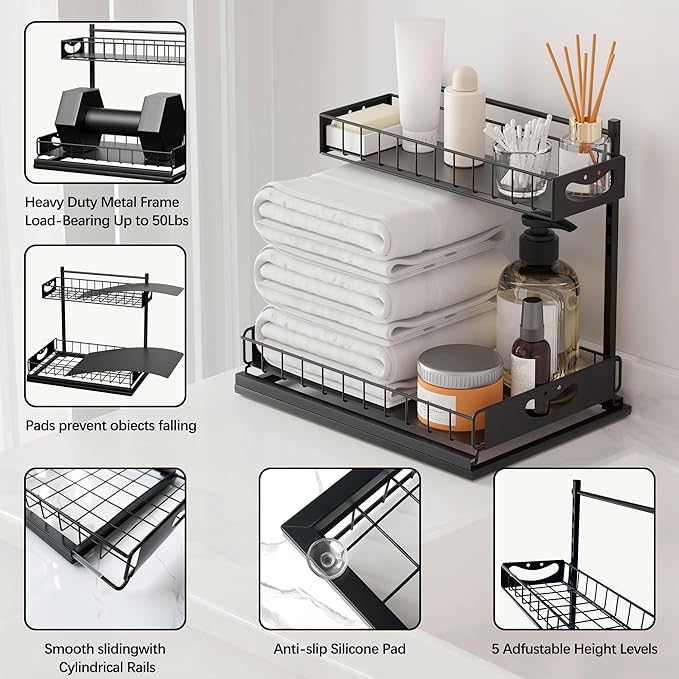 Heavy Duty Metal Frame
Load-Bearing Up to 50Lbs

Pads prevent obiects falling

Smooth slidingwith
Cylindrical Rails

Anti-slip Silicone Pad

5 Adfustable Height Levels