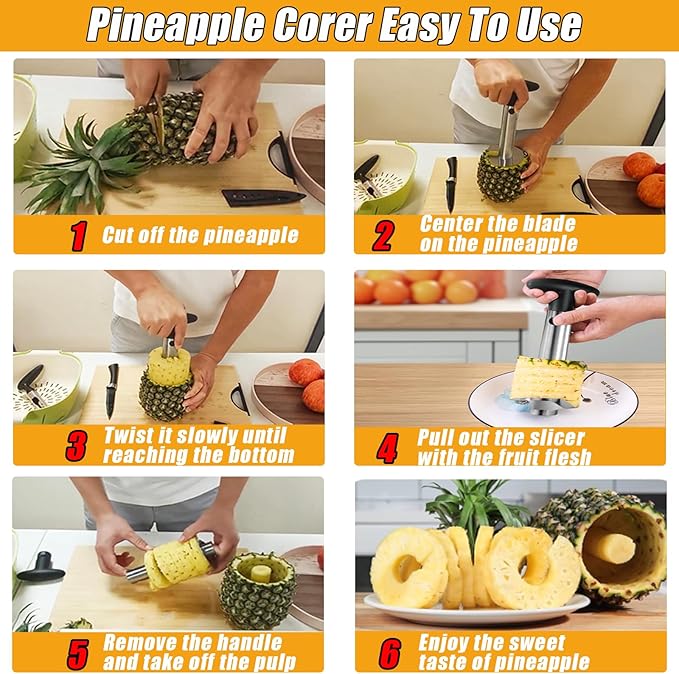 Pineapple Corer Easy To Use

1 Cut off the pineapple

2 Center the blade on the pineapple

3 Twist it slowly until reaching the bottom

4 Pull out the slicer with the fruit flesh

5 Remove the handle and take off the pulp

6 Enjoy the sweet taste of pineapple