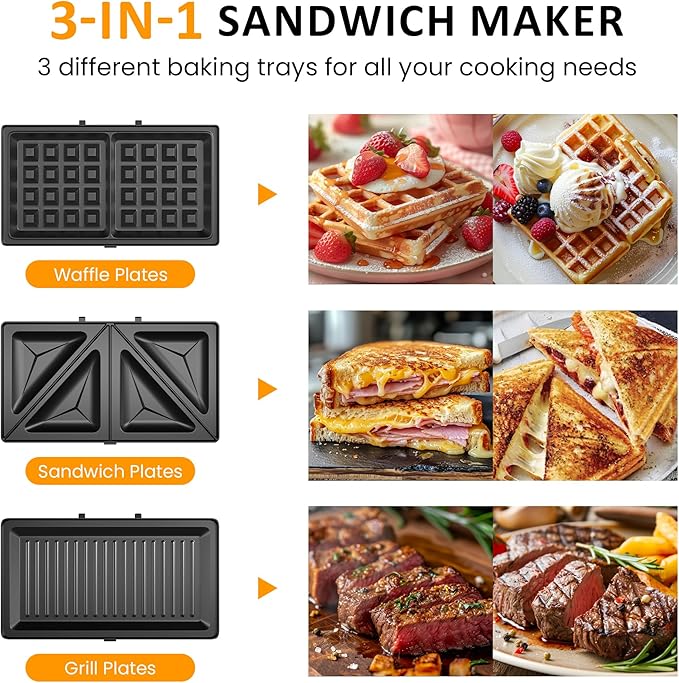 3-IN-1 SANDWICH MAKER
3 different baking trays for all your cooking needs

Waffle Plates

Sandwich Plates

Grill Plates