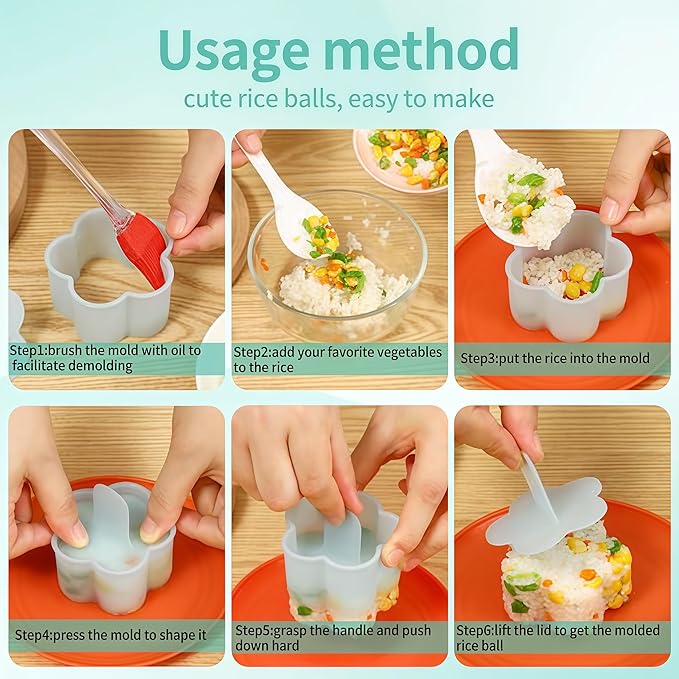 Usage method

cute rice balls, easy to make

Step1:brush the mold with oil to facilitate demolding

Step2:add your favorite vegetables to the rice

Step3:put the rice into the mold

Step4:press the mold to shape it

Step5:grasp the handle and push down hard

Step6:lift the lid to get the molded rice ball