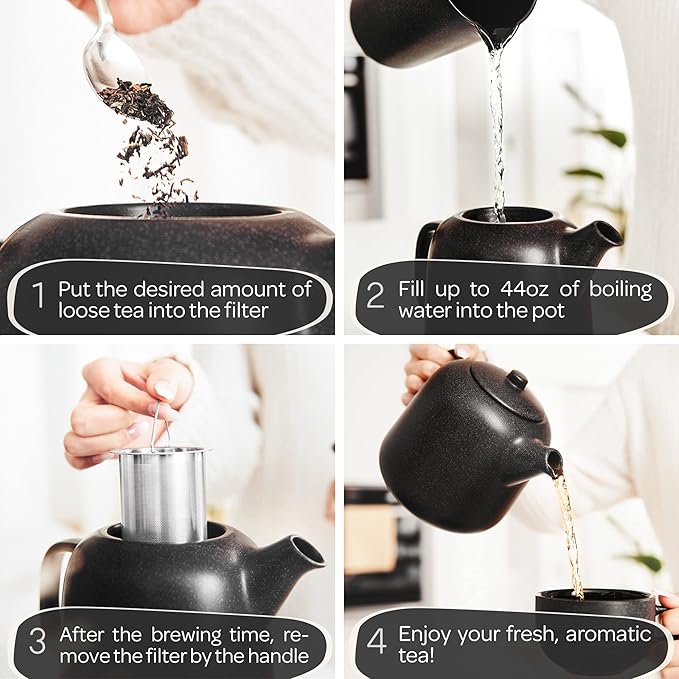 1 Put the desired amount of loose tea into the filter

2 Fill up to 44oz of boiling water into the pot

3 After the brewing time, remove the filter by the handle

4 Enjoy your fresh, aromatic tea!