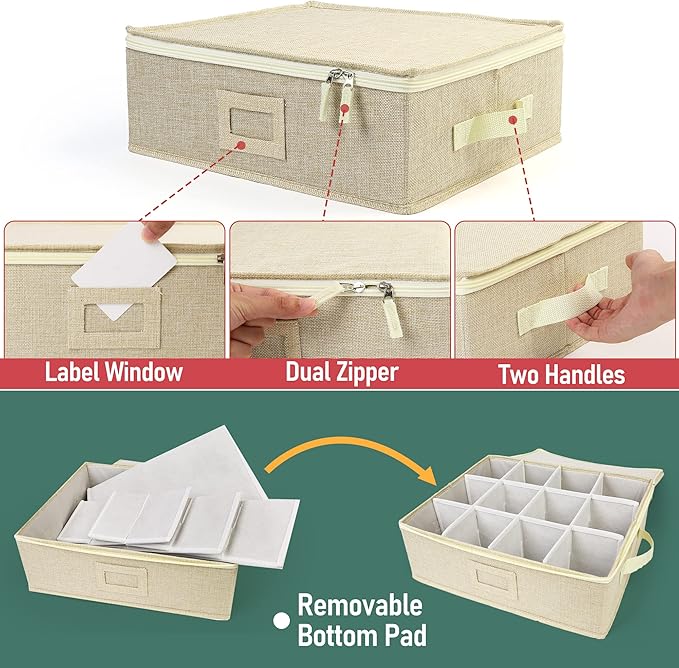 Label Window
Dual Zipper
Two Handles

Removable Bottom Pad